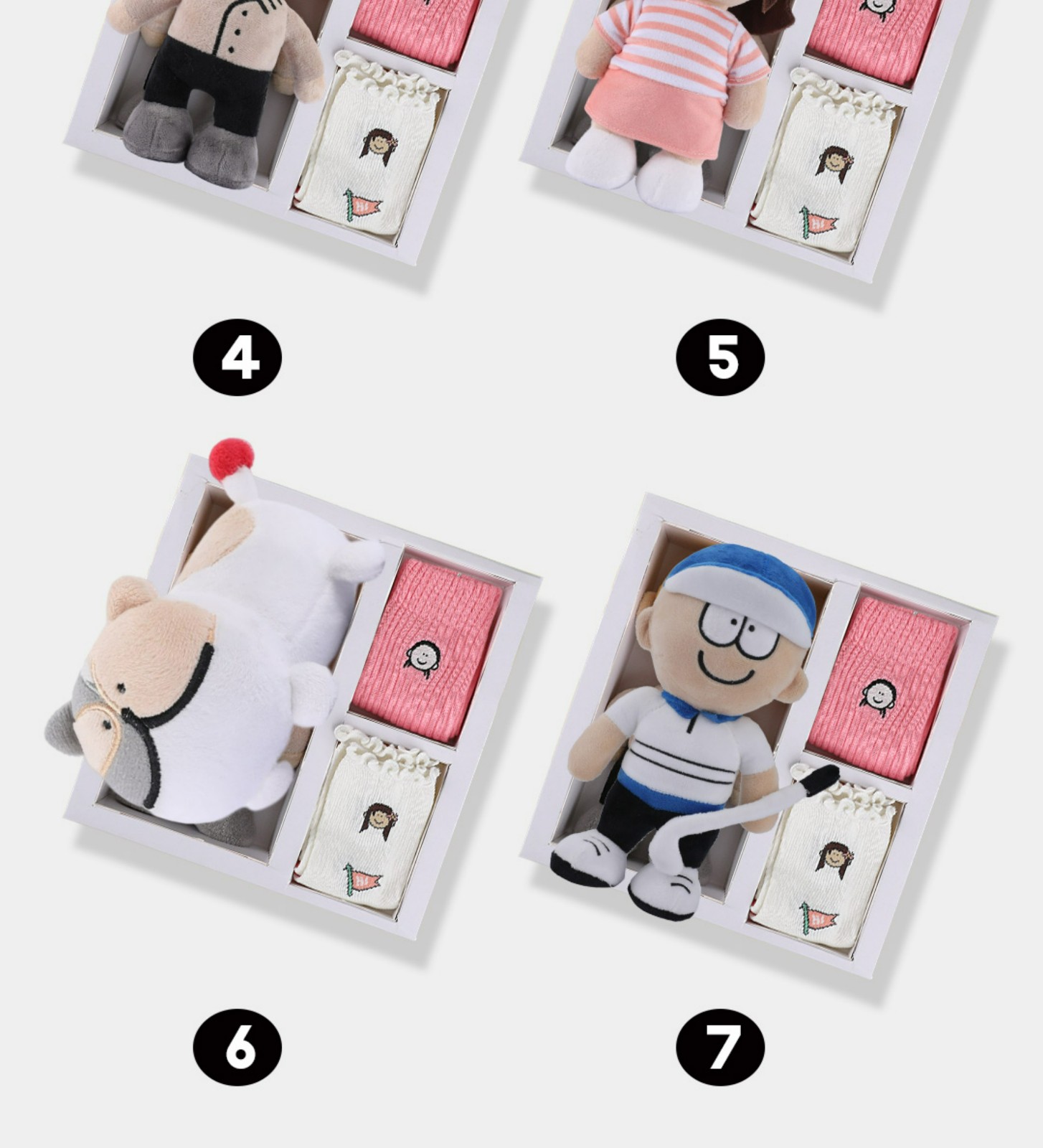 4

5

6

7